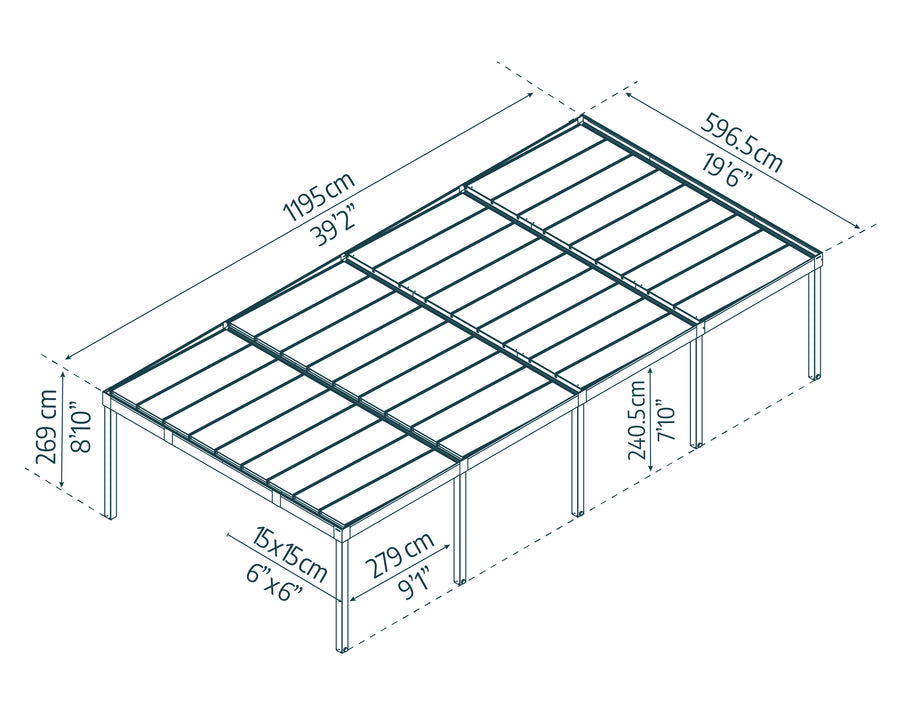 1195 cm
39'2"

596.5 cm
19'6"

269 cm
8'10"

240.5 cm
7'10"

15x15 cm
6"x6"

279 cm
9'1"